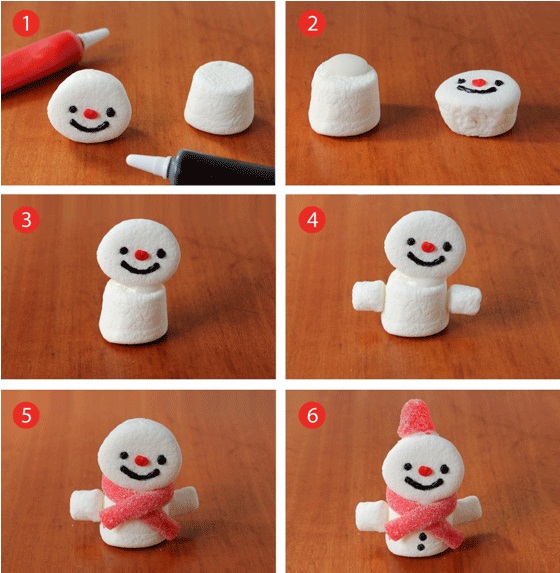 1

2

3

4

5

6